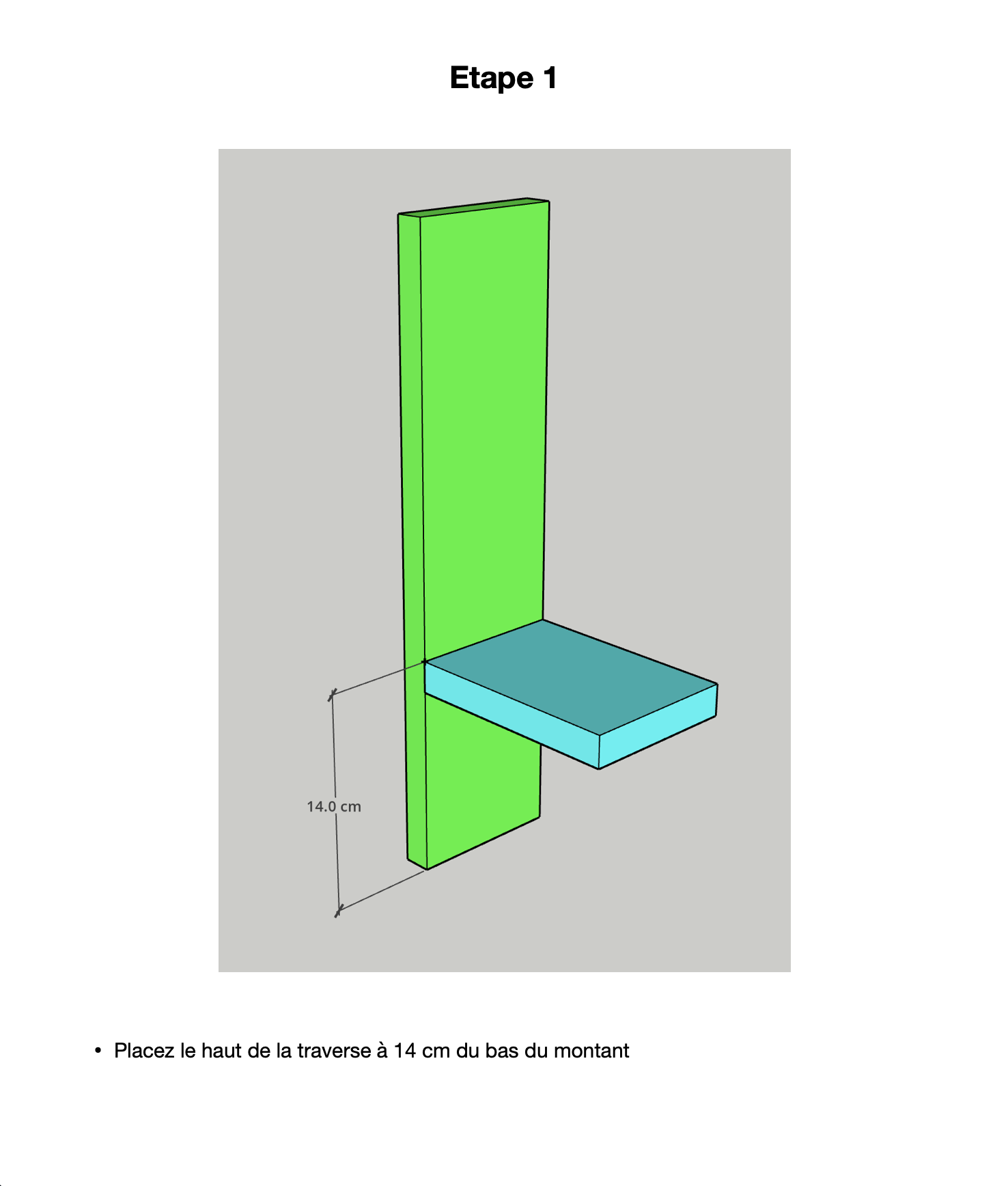 Etape 1

14.0 cm

• Placez le haut de la traverse à 14 cm du bas du montant